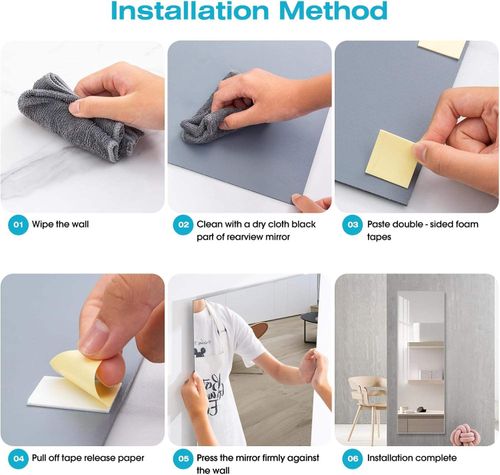 Installation Method

01 Wipe the wall

02 Clean with a dry cloth black part of rearview mirror

03 Paste double - sided foam tapes

04 Pull off tape release paper

05 Press the mirror firmly against the wall

06 Installation complete