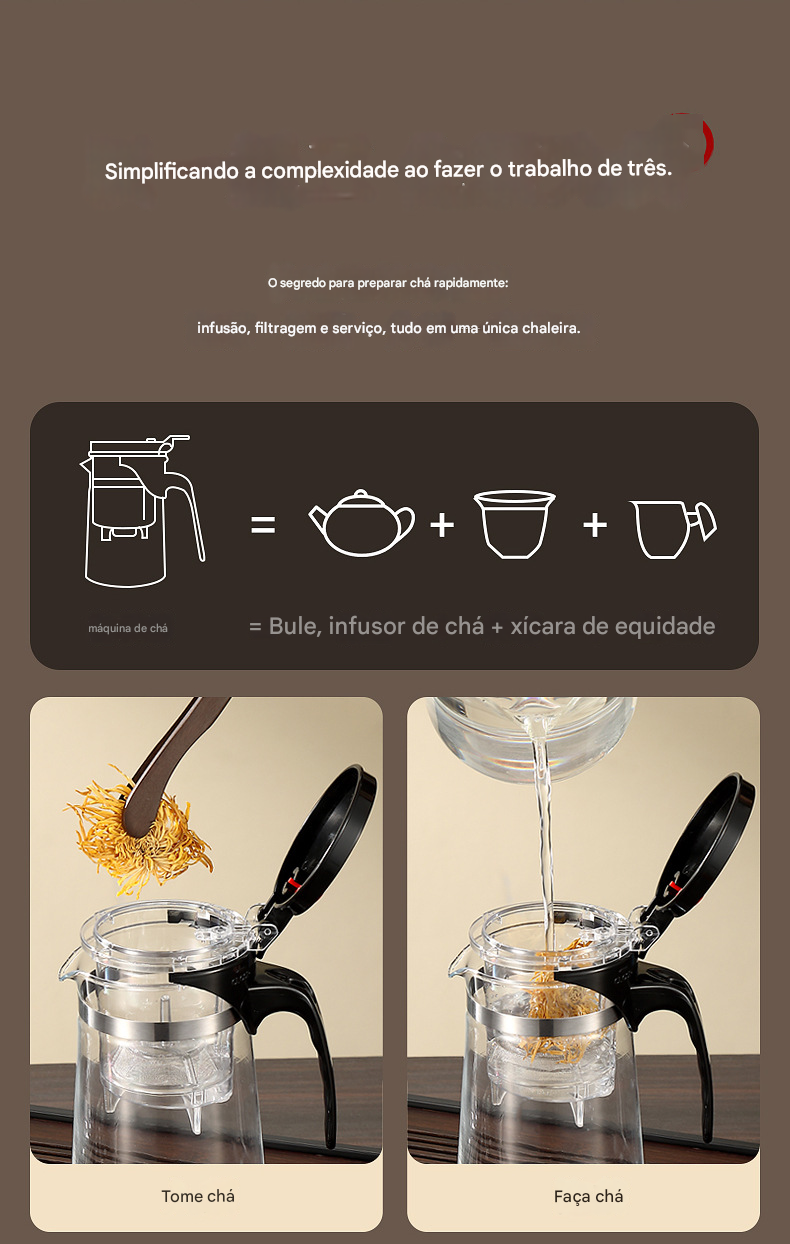 Simplificando a complexidade ao fazer o trabalho de três.

O segredo para preparar chá rapidamente:

infusão, filtragem e serviço, tudo em uma única chaleira.

= + +

máquina de chá

= Bule, infusor de chá + xícara de equidade

Tome chá

Faça chá