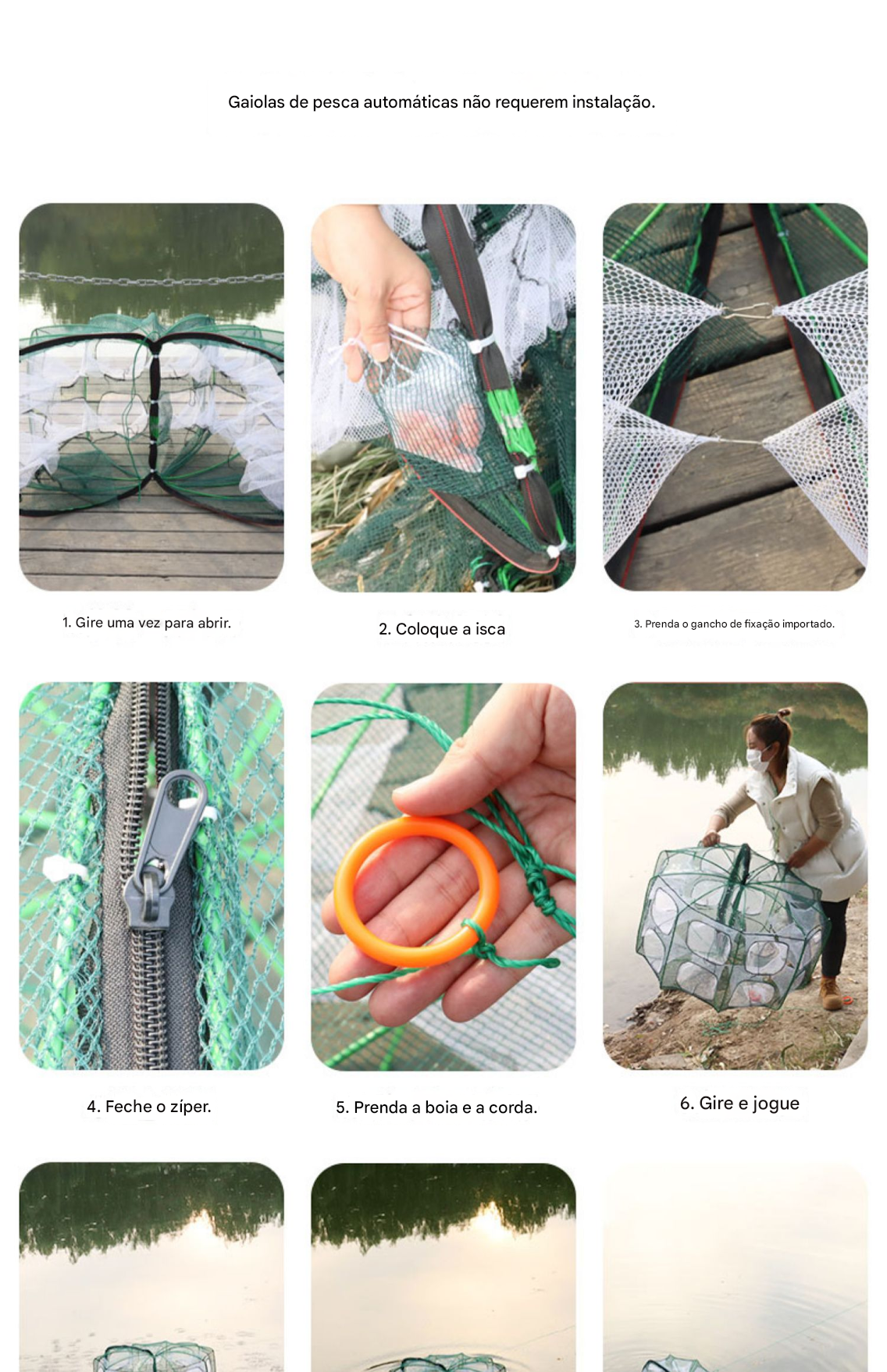 Gaiolas de pesca automáticas não requerem instalação.

1. Gire uma vez para abrir.

2. Coloque a isca

3. Prenda o gancho de fixação importado.

4. Feche o zíper.

5. Prenda a boia e a corda.

6. Gire e jogue