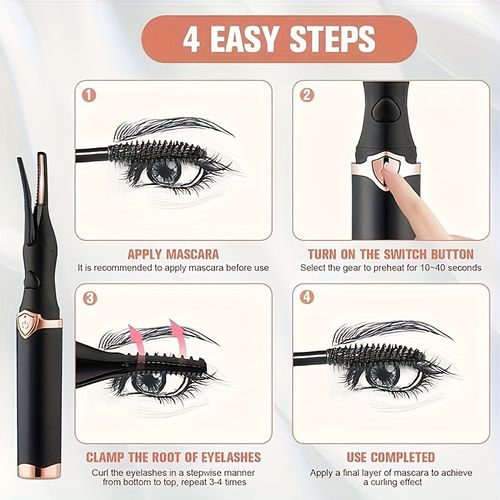 4 EASY STEPS

1

APPLY MASCARA
It is recommended to apply mascara before use

2

TURN ON THE SWITCH BUTTON
Select the gear to preheat for 10~40 seconds

3

CLAMP THE ROOT OF EYELASHES
Curl the eyelashes in a stepwise manner from bottom to top, repeat 3-4 times

4

USE COMPLETED
Apply a final layer of mascara to achieve a curling effect