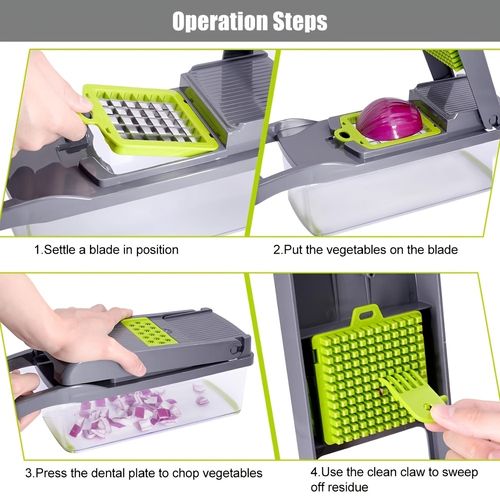 Operation Steps

1.Settle a blade in position

2.Put the vegetables on the blade

3.Press the dental plate to chop vegetables

4.Use the clean claw to sweep off residue