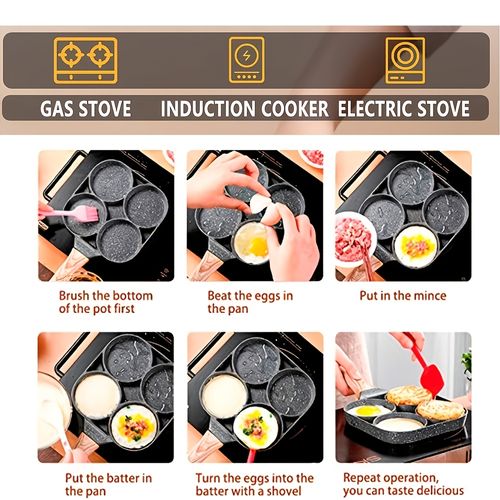 GAS STOVE INDUCTION COOKER ELECTRIC STOVE

Brush the bottom of the pot first

Beat the eggs in the pan

Put in the mince

Put the batter in the pan

Turn the eggs into the batter with a shovel

Repeat operation, you can taste delicious