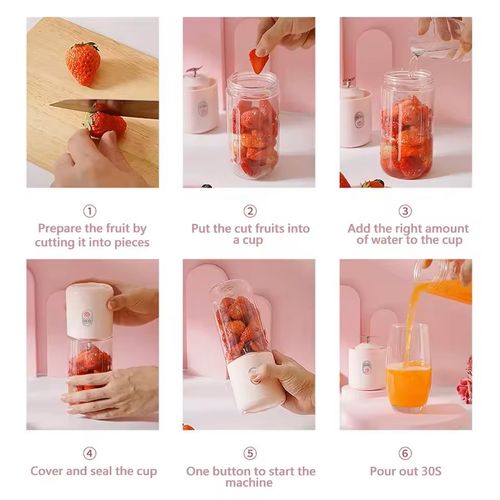 ①
Prepare the fruit by cutting it into pieces

②
Put the cut fruits into a cup

③
Add the right amount of water to the cup

④
Cover and seal the cup

⑤
One button to start the machine

⑥
Pour out 30S