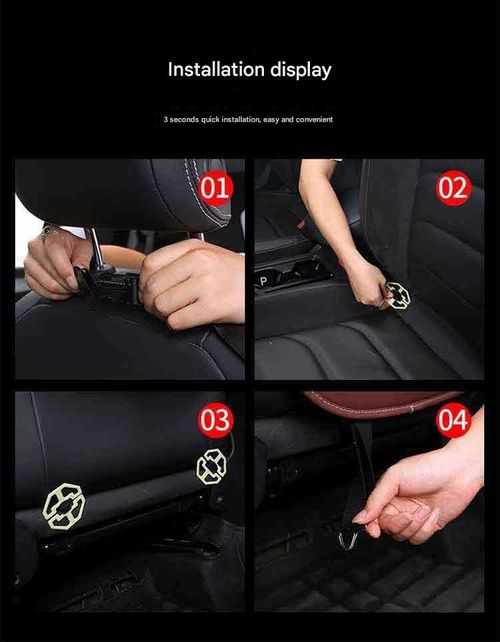 Installation display

3 seconds quick installation, easy and convenient

01

02

P

03

04