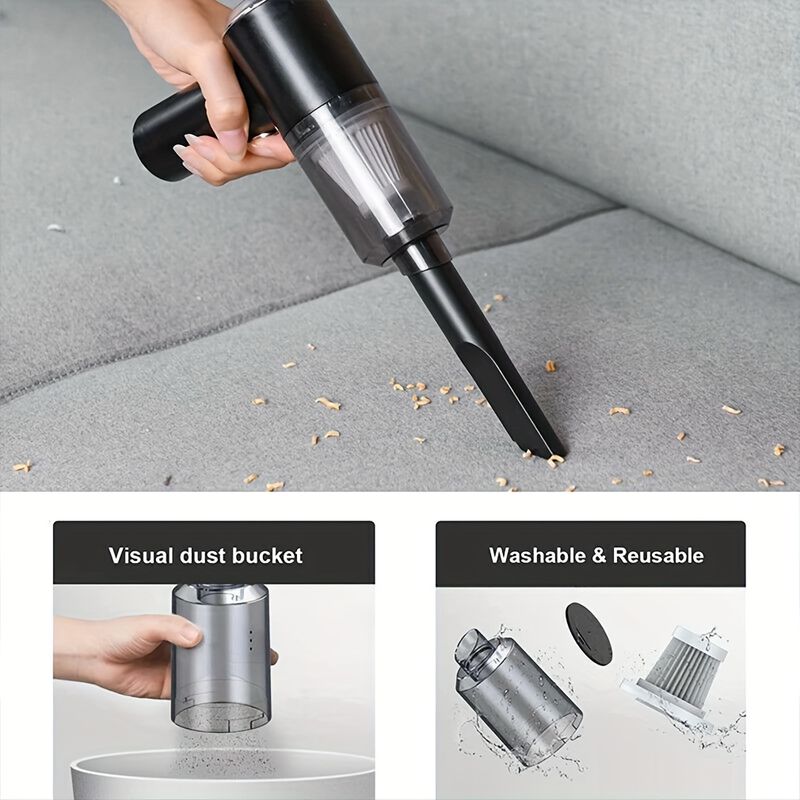 Visual dust bucket

Washable & Reusable