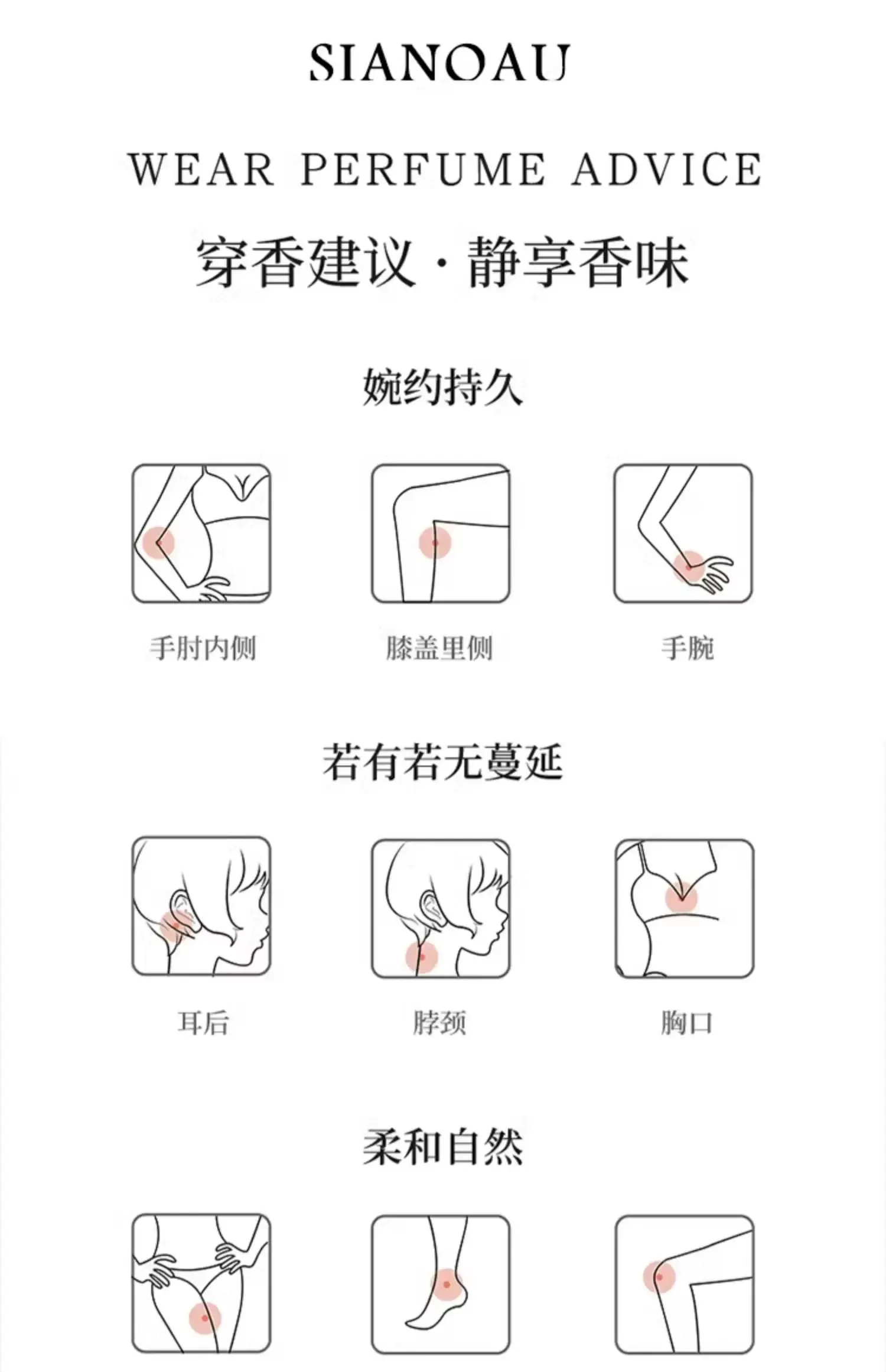 SIANOAU

WEAR PERFUME ADVICE

穿香建议 · 静享香味

婉约持久

手肘内侧

膝盖里侧

手腕

若有若无蔓延

耳后

脖颈

胸口

柔和自然