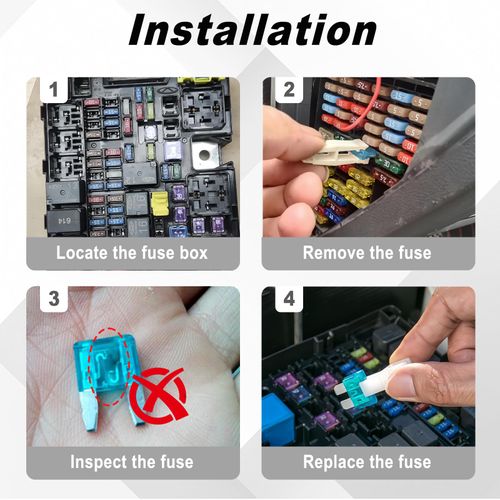 Installation

1

Locate the fuse box

2

Remove the fuse

3

Inspect the fuse

4

Replace the fuse