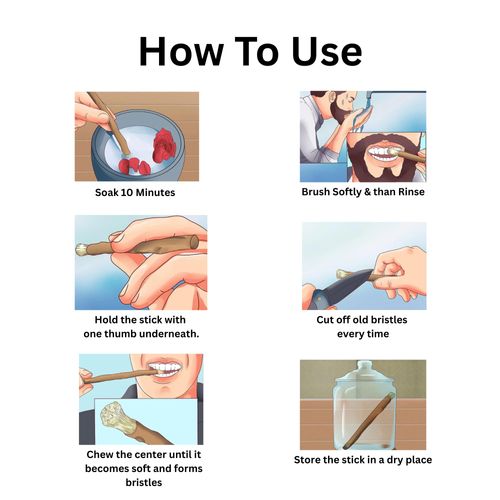 How To Use

Soak 10 Minutes

Hold the stick with one thumb underneath.

Chew the center until it becomes soft and forms bristles

Brush Softly & than Rinse

Cut off old bristles every time

Store the stick in a dry place