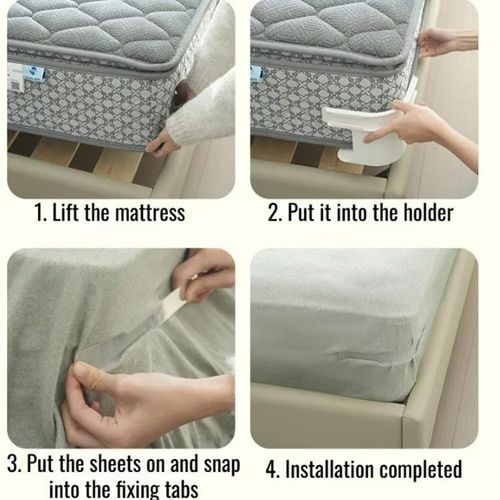 1. Lift the mattress

2. Put it into the holder

3. Put the sheets on and snap into the fixing tabs

4. Installation completed