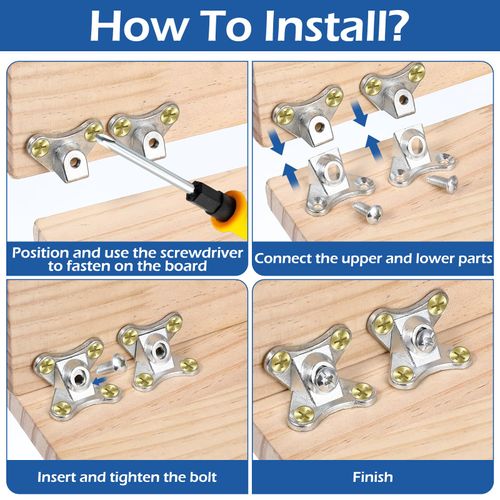 How To Install?

Position and use the screwdriver to fasten on the board

Connect the upper and lower parts

Insert and tighten the bolt

Finish