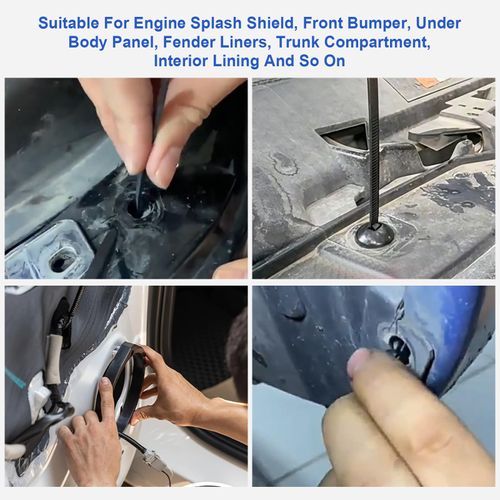 Suitable For Engine Splash Shield, Front Bumper, Under Body Panel, Fender Liners, Trunk Compartment, Interior Lining And So On