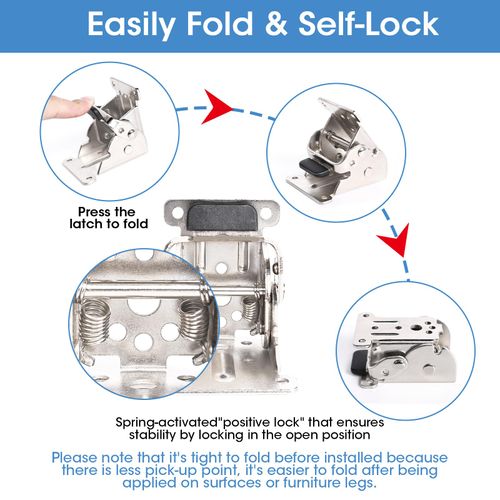 Easily Fold & Self-Lock

Press the latch to fold

Spring-activated"positive lock" that ensures stability by locking in the open position

Please note that it's tight to fold before installed because there is less pick-up point, it's easier to fold after being applied on surfaces or furniture legs.