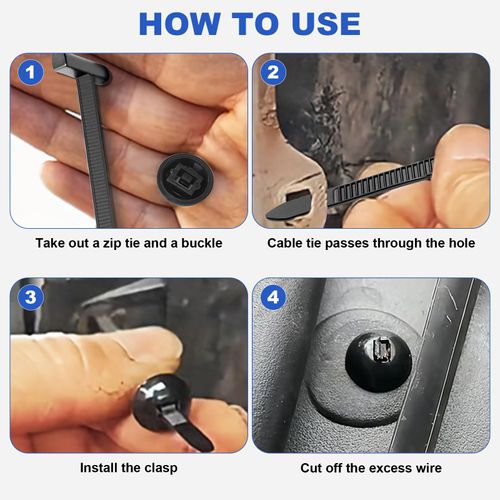 HOW TO USE

1

Take out a zip tie and a buckle

2

Cable tie passes through the hole

3

Install the clasp

4

Cut off the excess wire