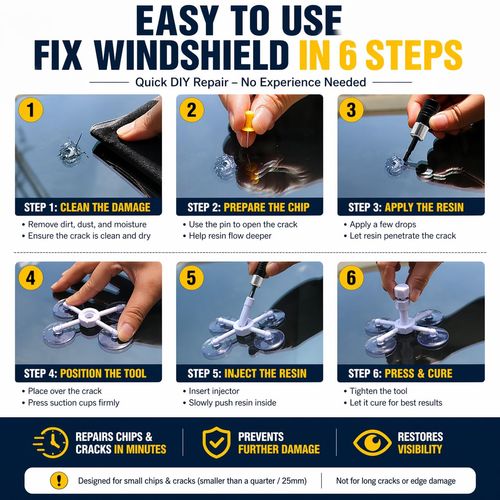 EASY TO USE
FIX WINDSHIELD IN 6 STEPS

Quick DIY Repair – No Experience Needed

1

STEP 1: CLEAN THE DAMAGE

• Remove dirt, dust, and moisture
• Ensure the crack is clean and dry

2

STEP 2: PREPARE THE CHIP

• Use the pin to open the crack
• Help resin flow deeper

3

STEP 3: APPLY THE RESIN

• Apply a few drops
• Let resin penetrate the crack

4

STEP 4: POSITION THE TOOL

• Place over the crack
• Press suction cups firmly

5

STEP 5: INJECT THE RESIN

• Insert injector
• Slowly push resin inside

6

STEP 6: PRESS & CURE

• Tighten the tool
• Let it cure for best results

REPAIRS CHIPS & CRACKS IN MINUTES

PREVENTS FURTHER DAMAGE

RESTORES VISIBILITY

!

Designed for small chips & cracks (smaller than a quarter / 25mm)

Not for long cracks or edge damage