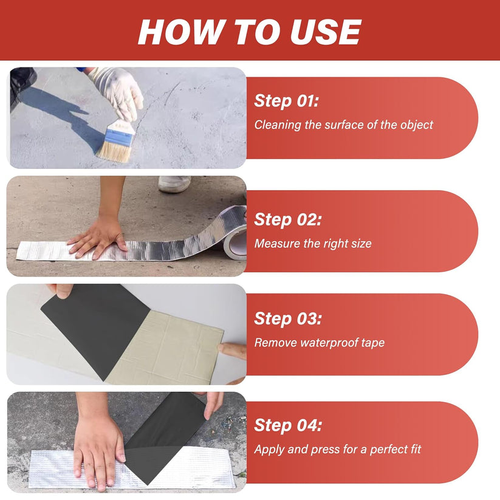 HOW TO USE

Step 01:
Cleaning the surface of the object

Step 02:
Measure the right size

Step 03:
Remove waterproof tape

Step 04:
Apply and press for a perfect fit