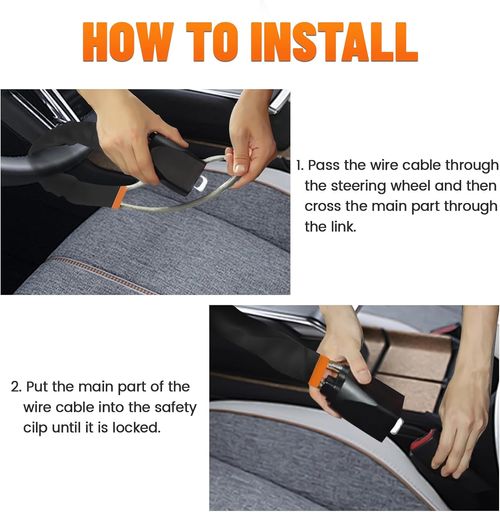 HOW TO INSTALL

1. Pass the wire cable through the steering wheel and then cross the main part through the link.

2. Put the main part of the wire cable into the safety cilp until it is locked.