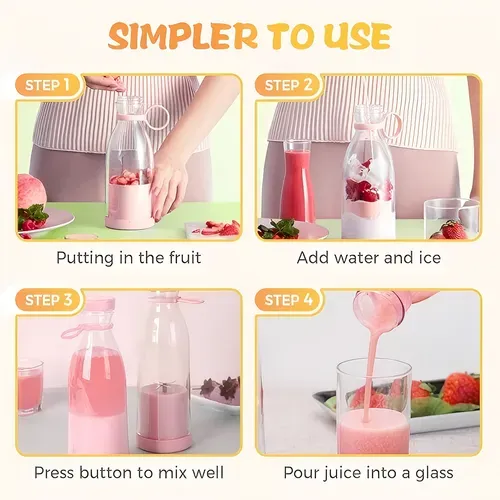 SIMPLER TO USE

STEP 1

Putting in the fruit

STEP 2

Add water and ice

STEP 3

Press button to mix well

STEP 4

Pour juice into a glass