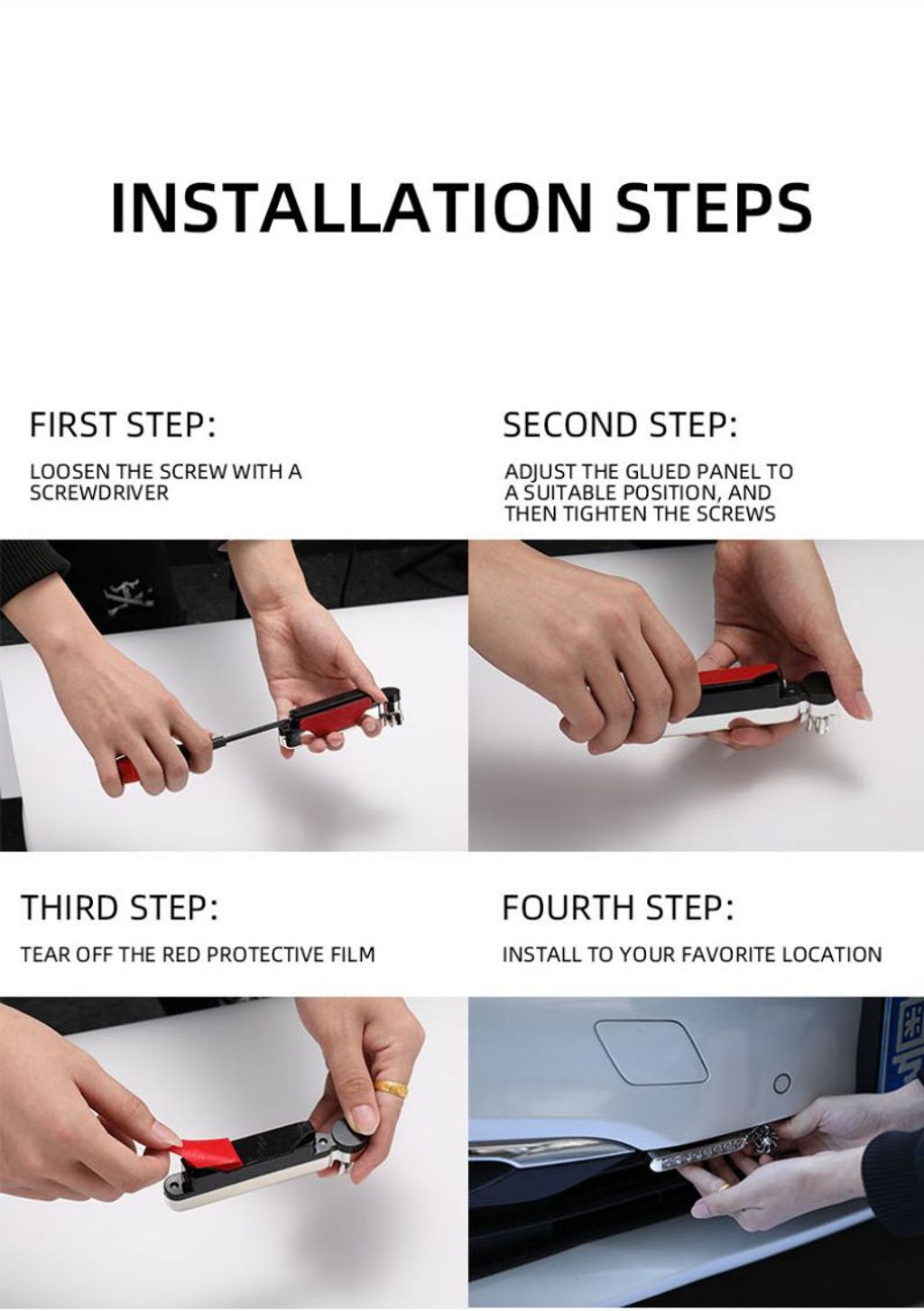 INSTALLATION STEPS

FIRST STEP:

LOOSEN THE SCREW WITH A SCREWDRIVER

SECOND STEP:

ADJUST THE GLUED PANEL TO A SUITABLE POSITION, AND THEN TIGHTEN THE SCREWS

THIRD STEP:

TEAR OFF THE RED PROTECTIVE FILM

FOURTH STEP:

INSTALL TO YOUR FAVORITE LOCATION