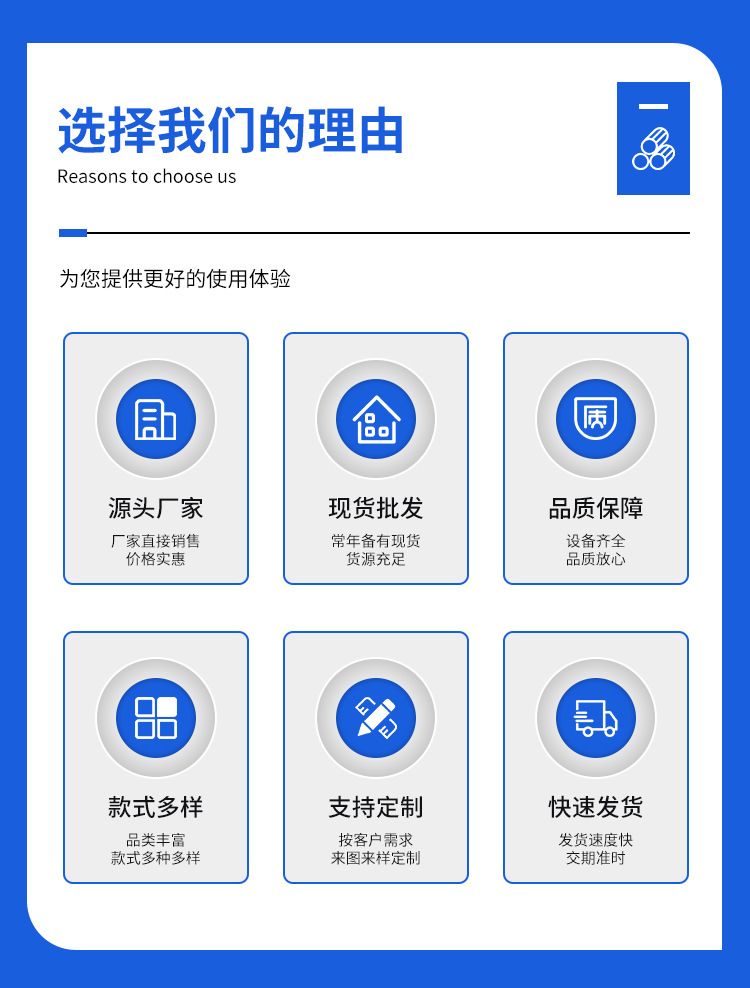 选择我们的理由
Reasons to choose us

为您提供更好的使用体验

源头厂家
厂家直接销售
价格实惠

现货批发
常年备有现货
货源充足

品质保障
设备齐全
品质放心

款式多样
品类丰富
款式多种多样

支持定制
按客户需求
来图来样定制

快速发货
发货速度快
交期准时