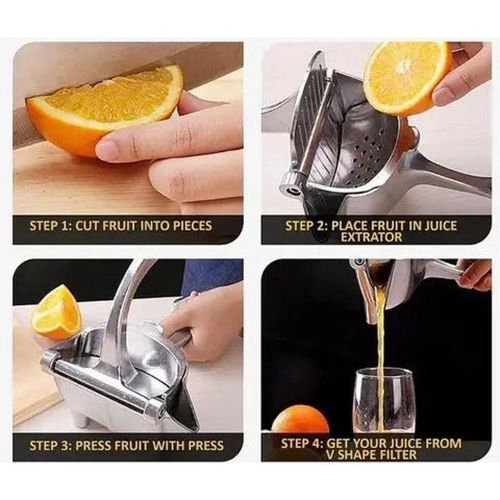 STEP 1: CUT FRUIT INTO PIECES

STEP 2: PLACE FRUIT IN JUICE EXTRATOR

STEP 3: PRESS FRUIT WITH PRESS

STEP 4: GET YOUR JUICE FROM V SHAPE FILTER