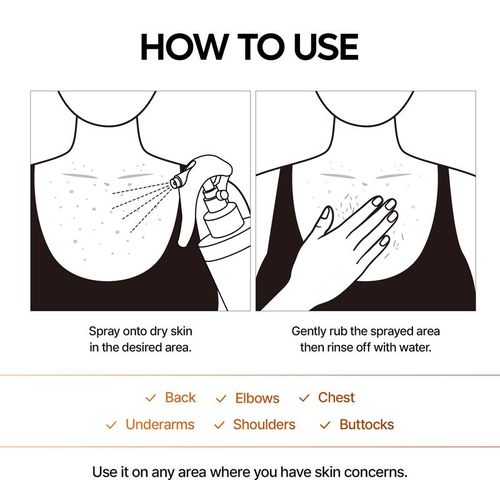 HOW TO USE

Spray onto dry skin in the desired area.

Gently rub the sprayed area then rinse off with water.

✓ Back ✓ Elbows ✓ Chest

✓ Underarms ✓ Shoulders ✓ Buttocks

Use it on any area where you have skin concerns.