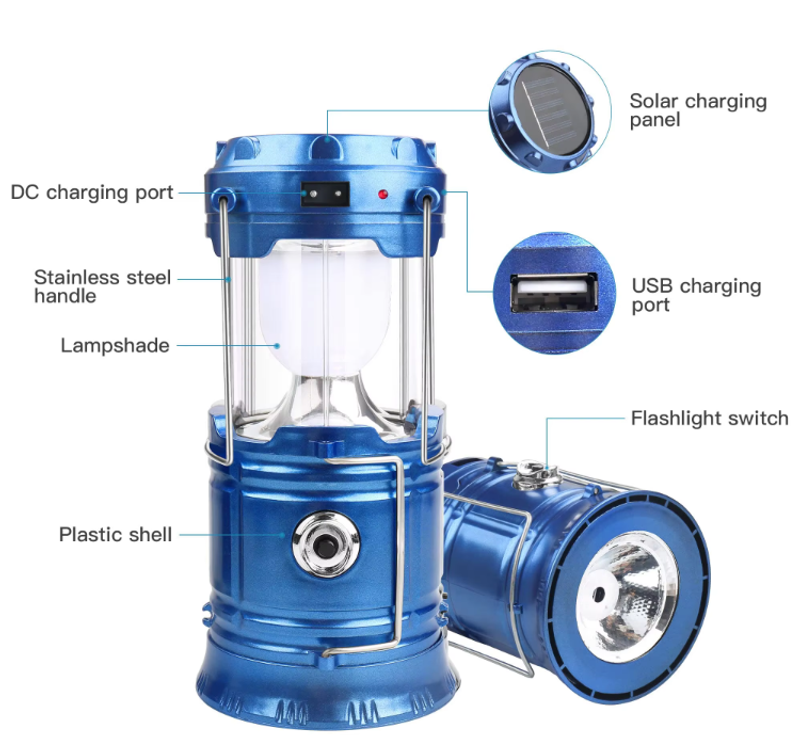 Solar charging panel

DC charging port

Stainless steel handle

USB charging port

Lampshade

Flashlight switch

Plastic shell