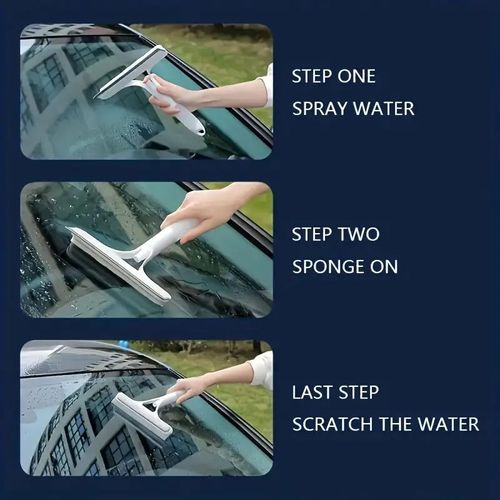 STEP ONE
SPRAY WATER

STEP TWO
SPONGE ON

LAST STEP
SCRATCH THE WATER