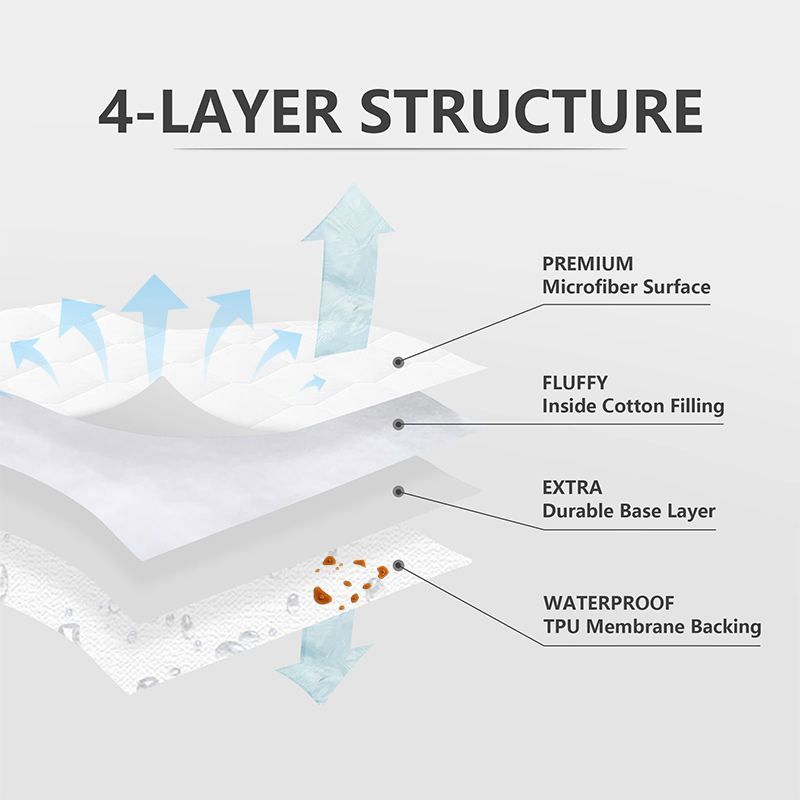 4-LAYER STRUCTURE

PREMIUM
Microfiber Surface

FLUFFY
Inside Cotton Filling

EXTRA
Durable Base Layer

WATERPROOF
TPU Membrane Backing