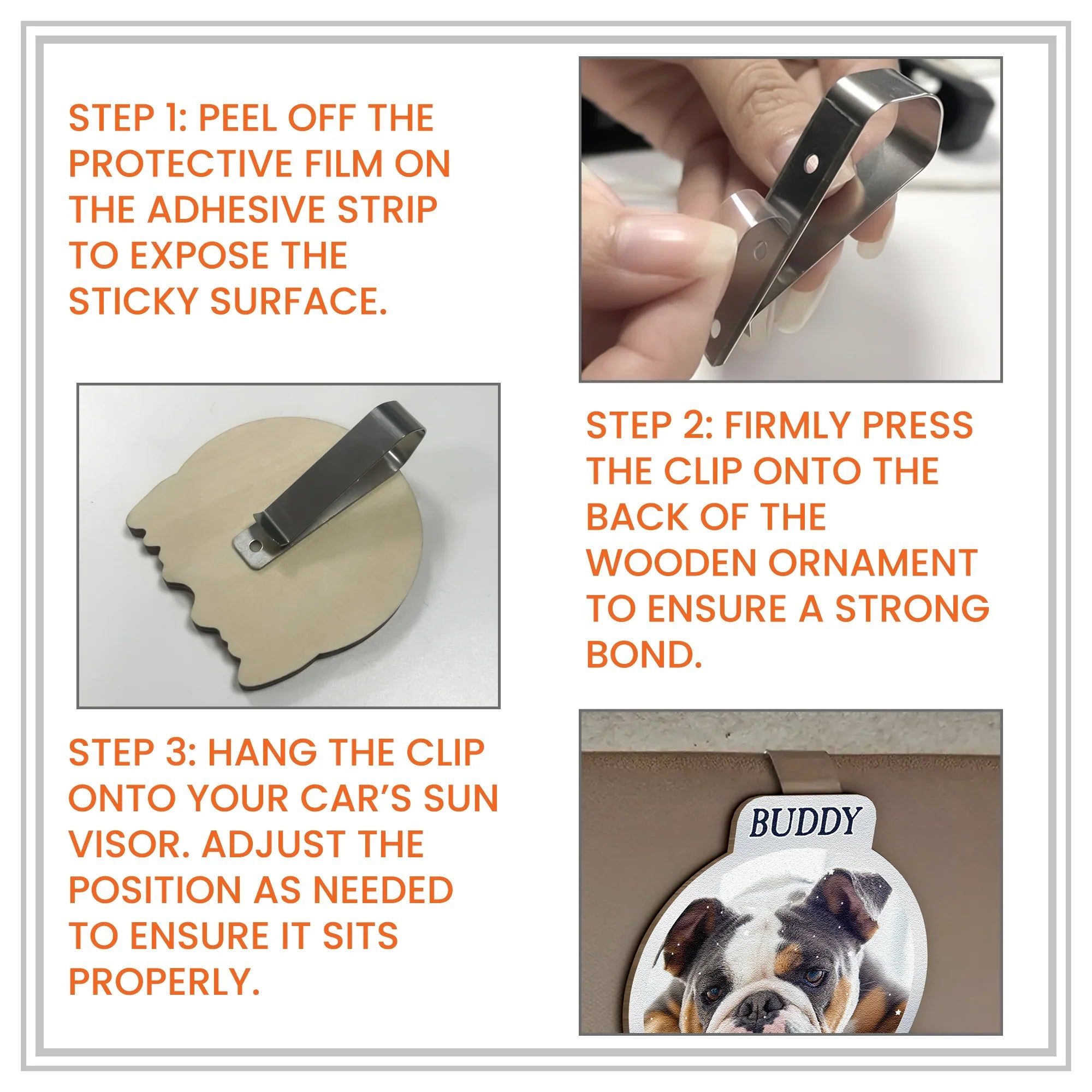 STEP 1: PEEL OFF THE PROTECTIVE FILM ON THE ADHESIVE STRIP TO EXPOSE THE STICKY SURFACE.

STEP 2: FIRMLY PRESS THE CLIP ONTO THE BACK OF THE WOODEN ORNAMENT TO ENSURE A STRONG BOND.

STEP 3: HANG THE CLIP ONTO YOUR CAR'S SUN VISOR. ADJUST THE POSITION AS NEEDED TO ENSURE IT SITS PROPERLY.

BUDDY