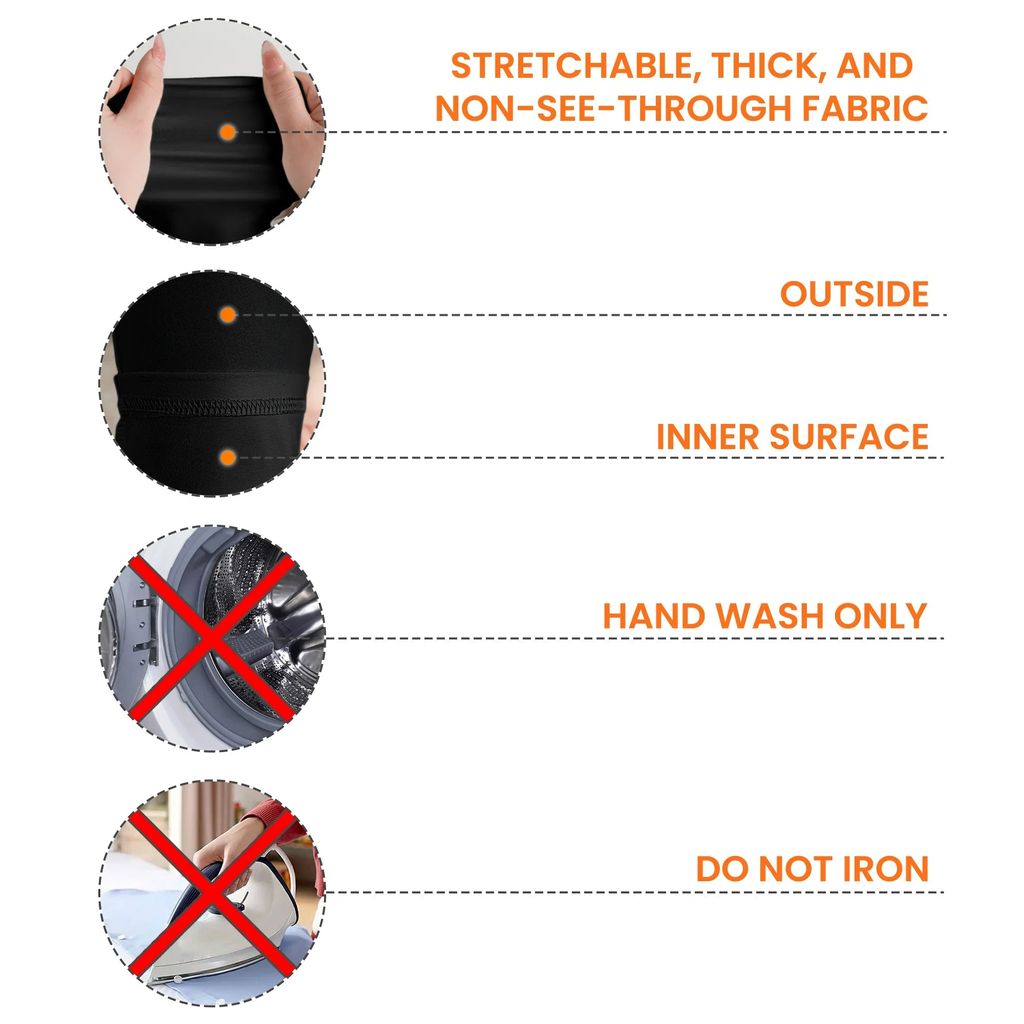 STRETCHABLE, THICK, AND NON-SEE-THROUGH FABRIC

OUTSIDE

INNER SURFACE

HAND WASH ONLY

DO NOT IRON