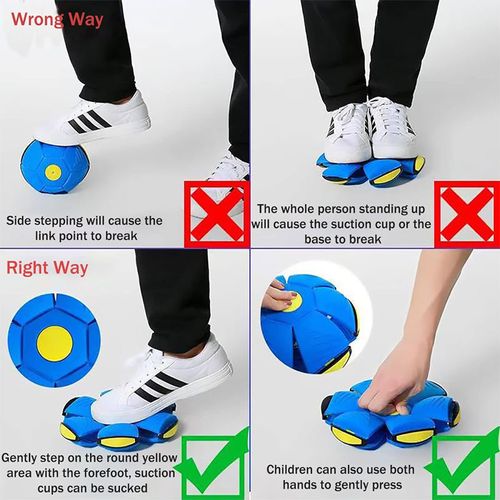 Wrong Way

Side stepping will cause the link point to break

The whole person standing up will cause the suction cup or the base to break

Right Way

Gently step on the round yellow area with the forefoot, suction cups can be sucked

Children can also use both hands to gently press