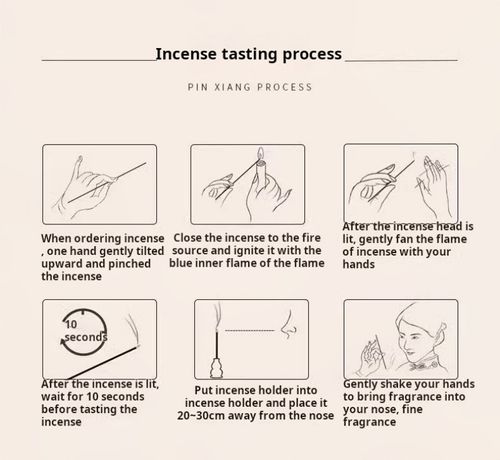 Incense tasting process

PIN XIANG PROCESS

When ordering incense , one hand gently tilted upward and pinched the incense

Close the incense to the fire source and ignite it with the blue inner flame of the flame

After the incense head is lit, gently fan the flame of incense with your hands

10 seconds

After the incense is lit, wait for 10 seconds before tasting the incense

Put incense holder into incense holder and place it 20~30cm away from the nose

Gently shake your hands to bring fragrance into your nose, fine fragrance