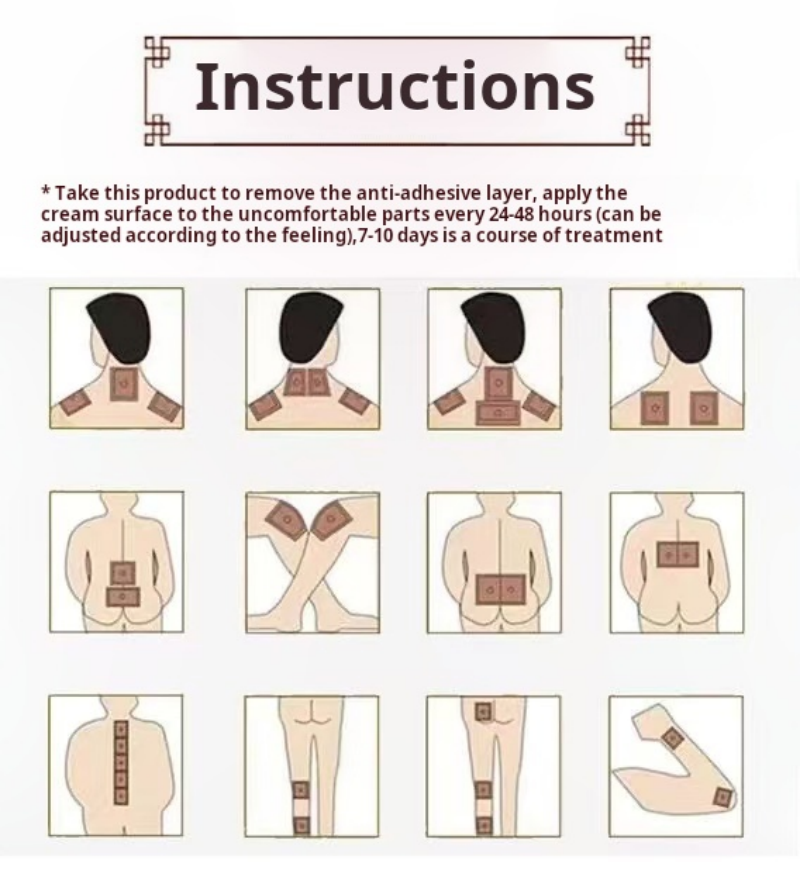 Instructions

* Take this product to remove the anti-adhesive layer, apply the cream surface to the uncomfortable parts every 24-48 hours (can be adjusted according to the feeling),7-10 days is a course of treatment