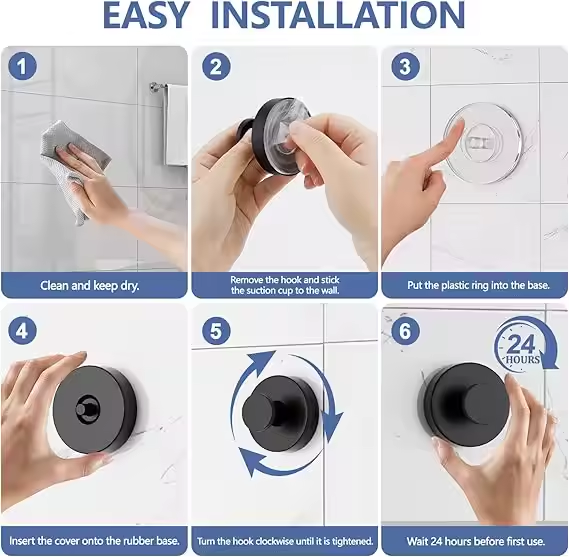 EASY INSTALLATION

1

Clean and keep dry.

2

Remove the hook and stick the suction cup to the wall.

3

Put the plastic ring into the base.

4

Insert the cover onto the rubber base.

5

Turn the hook clockwise until it is tightened.

6

24 HOURS

Wait 24 hours before first use.