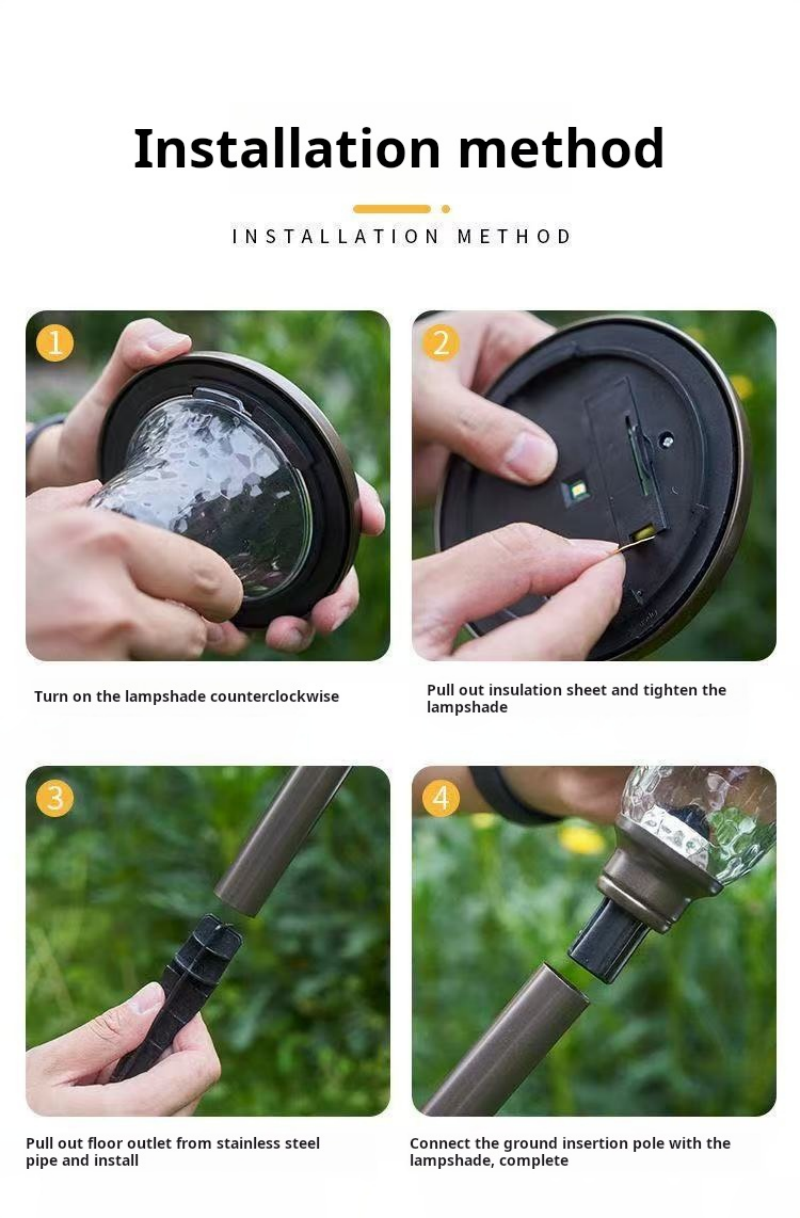 Installation method

INSTALLATION METHOD

1

Turn on the lampshade counterclockwise

2

Pull out insulation sheet and tighten the lampshade

3

Pull out floor outlet from stainless steel pipe and install

4

Connect the ground insertion pole with the lampshade, complete