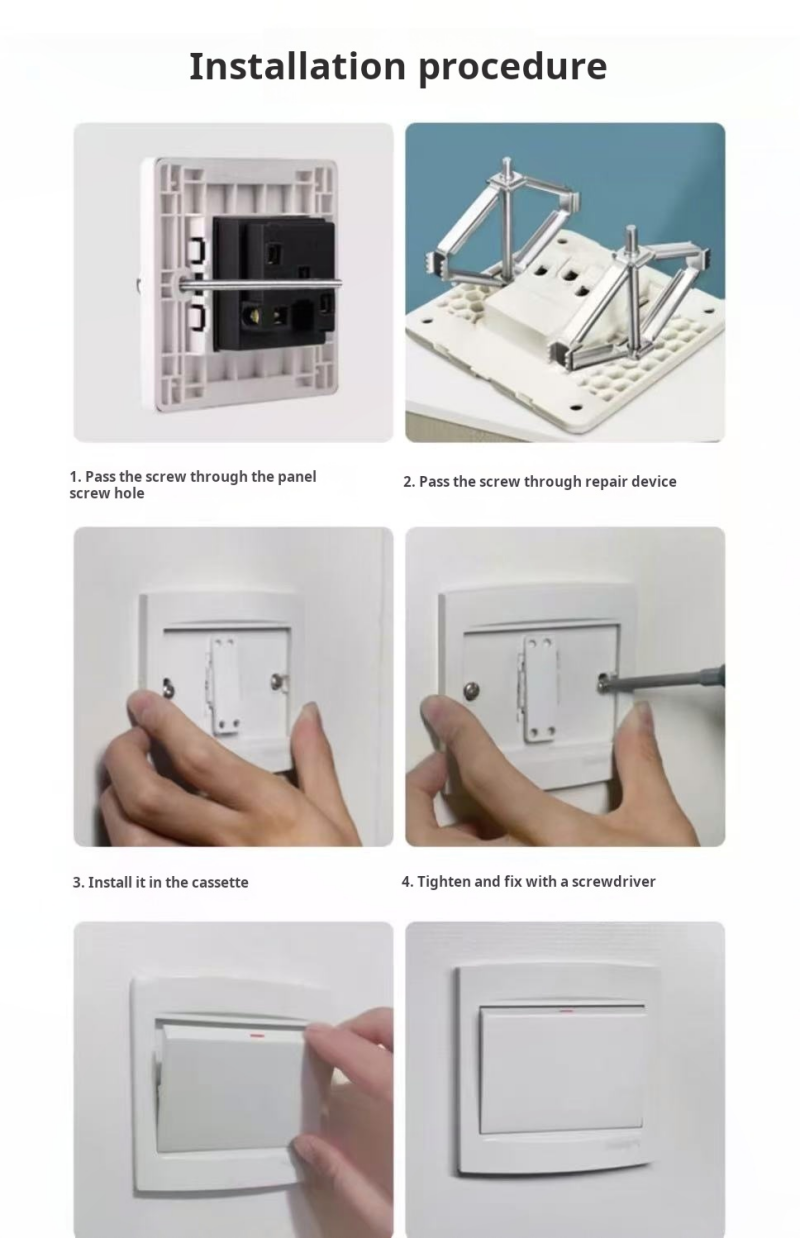 Installation procedure

1. Pass the screw through the panel screw hole

2. Pass the screw through repair device

3. Install it in the cassette

4. Tighten and fix with a screwdriver