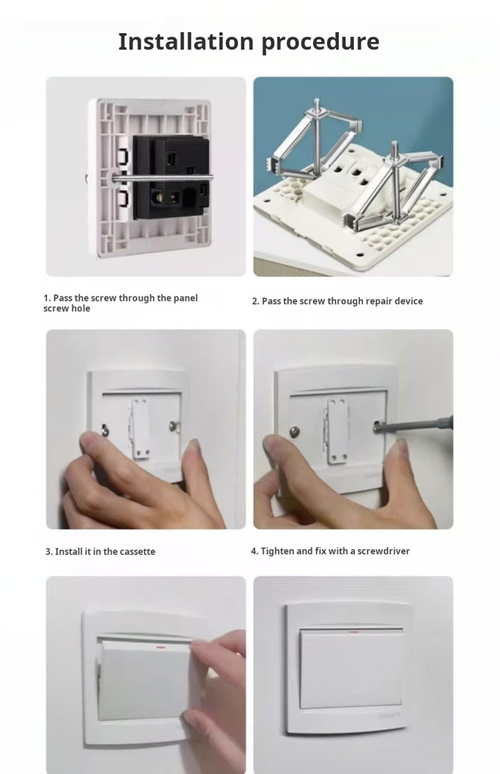 Installation procedure

1. Pass the screw through the panel screw hole

2. Pass the screw through repair device

3. Install it in the cassette

4. Tighten and fix with a screwdriver