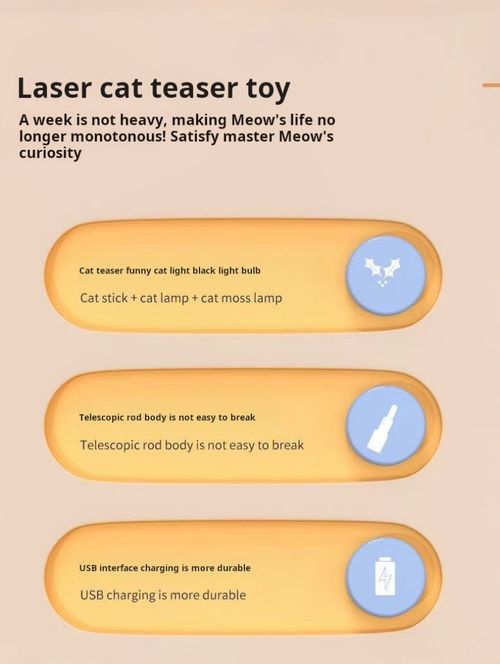 Laser cat teaser toy

A week is not heavy, making Meow's life no longer monotonous! Satisfy master Meow's curiosity

Cat teaser funny cat light black light bulb

Cat stick + cat lamp + cat moss lamp

Telescopic rod body is not easy to break

Telescopic rod body is not easy to break

USB interface charging is more durable

USB charging is more durable