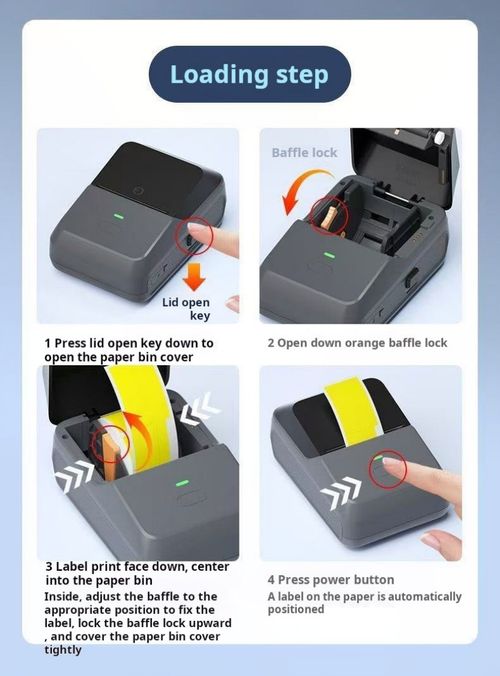 Loading step

Lid open key

Baffle lock

1 Press lid open key down to open the paper bin cover

2 Open down orange baffle lock

3 Label print face down, center into the paper bin
Inside, adjust the baffle to the appropriate position to fix the label, lock the baffle lock upward , and cover the paper bin cover tightly

4 Press power button
A label on the paper is automatically positioned