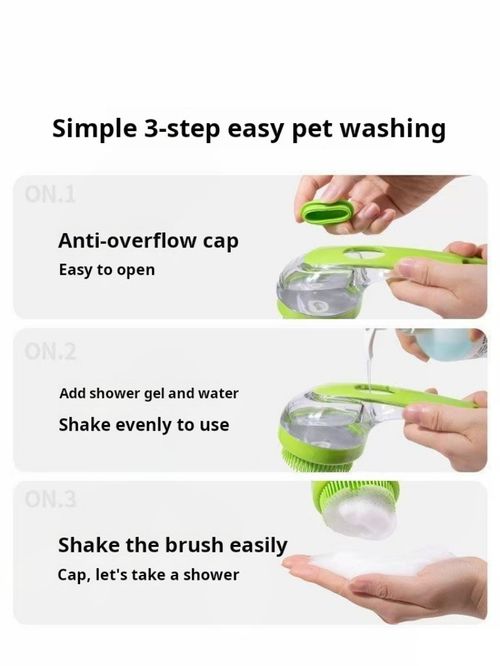 Simple 3-step easy pet washing

ON.1

Anti-overflow cap

Easy to open

ON.2

Add shower gel and water

Shake evenly to use

ON.3

Shake the brush easily

Cap, let's take a shower