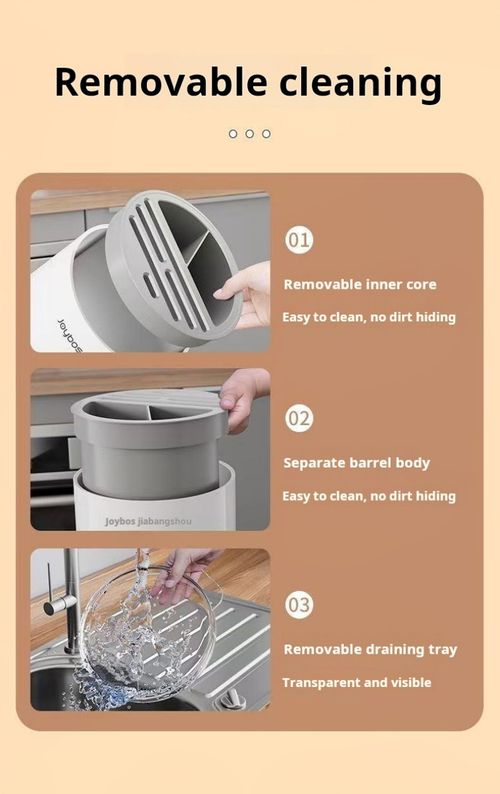 Removable cleaning

Joybos

01

Removable inner core

Easy to clean, no dirt hiding

Joybos jiabangshou

02

Separate barrel body

Easy to clean, no dirt hiding

03

Removable draining tray

Transparent and visible