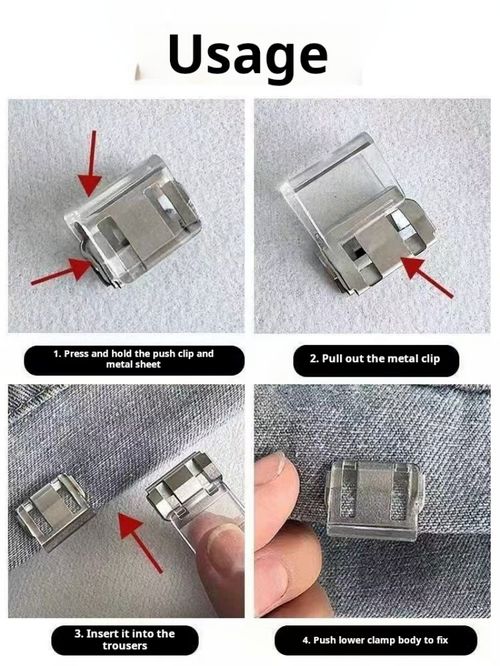 Usage

1. Press and hold the push clip and metal sheet

2. Pull out the metal clip

3. Insert it into the trousers

4. Push lower clamp body to fix