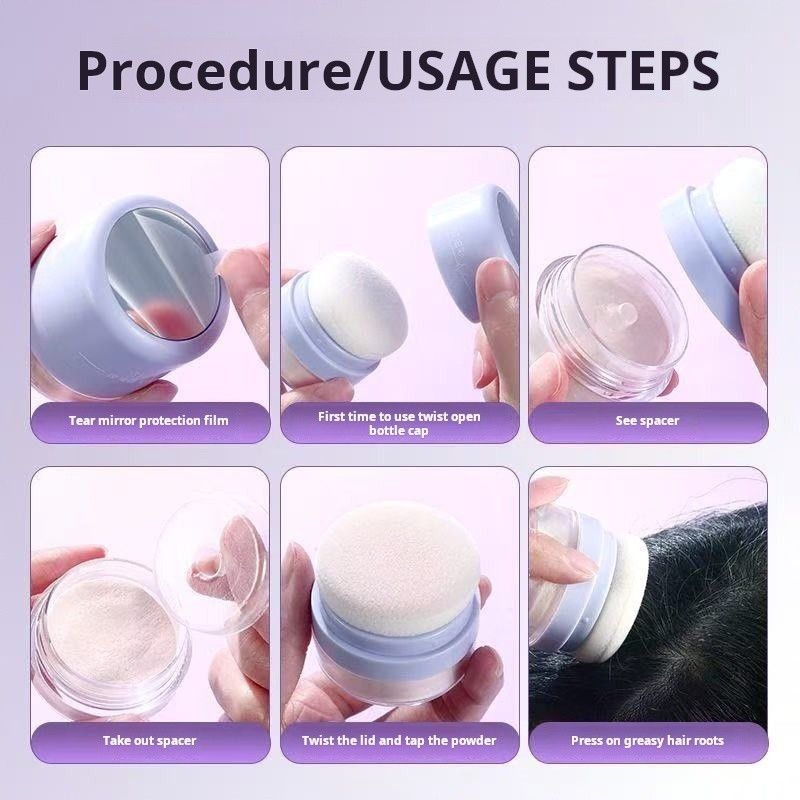 Procedure/USAGE STEPS

Tear mirror protection film

First time to use twist open bottle cap

See spacer

Take out spacer

Twist the lid and tap the powder

Press on greasy hair roots