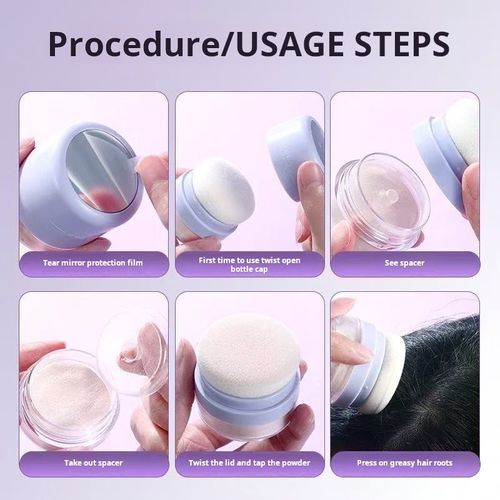 Procedure/USAGE STEPS

Tear mirror protection film

First time to use twist open bottle cap

See spacer

Take out spacer

Twist the lid and tap the powder

Press on greasy hair roots