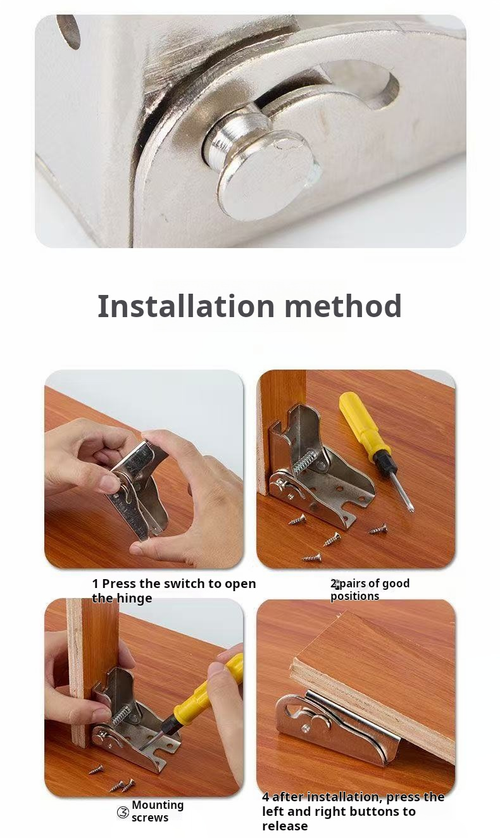 Installation method

1 Press the switch to open the hinge

2 pairs of good positions

③ Mounting screws

4 after installation, press the left and right buttons to release