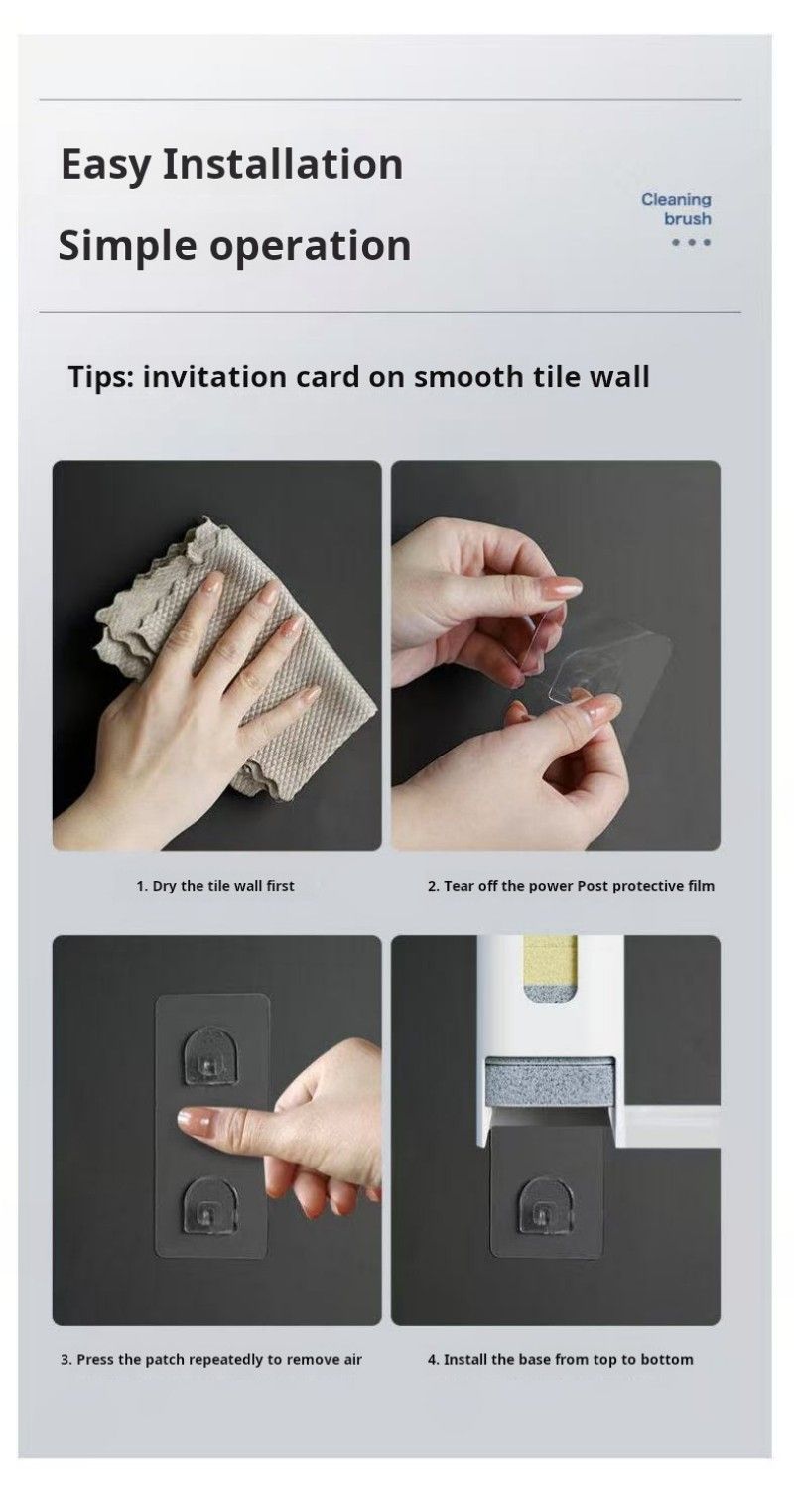 Easy Installation

Simple operation

Cleaning brush

Tips: invitation card on smooth tile wall

1. Dry the tile wall first

2. Tear off the power Post protective film

3. Press the patch repeatedly to remove air

4. Install the base from top to bottom