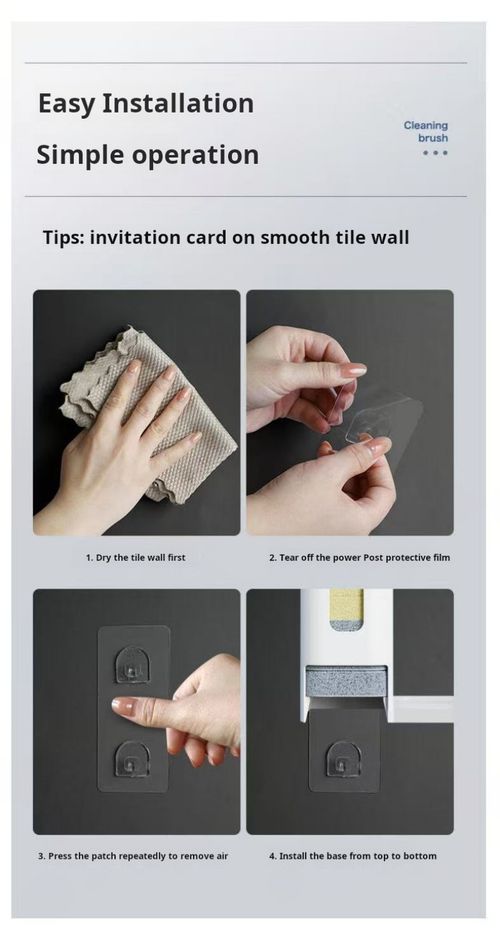 Easy Installation

Simple operation

Cleaning brush

Tips: invitation card on smooth tile wall

1. Dry the tile wall first

2. Tear off the power Post protective film

3. Press the patch repeatedly to remove air

4. Install the base from top to bottom