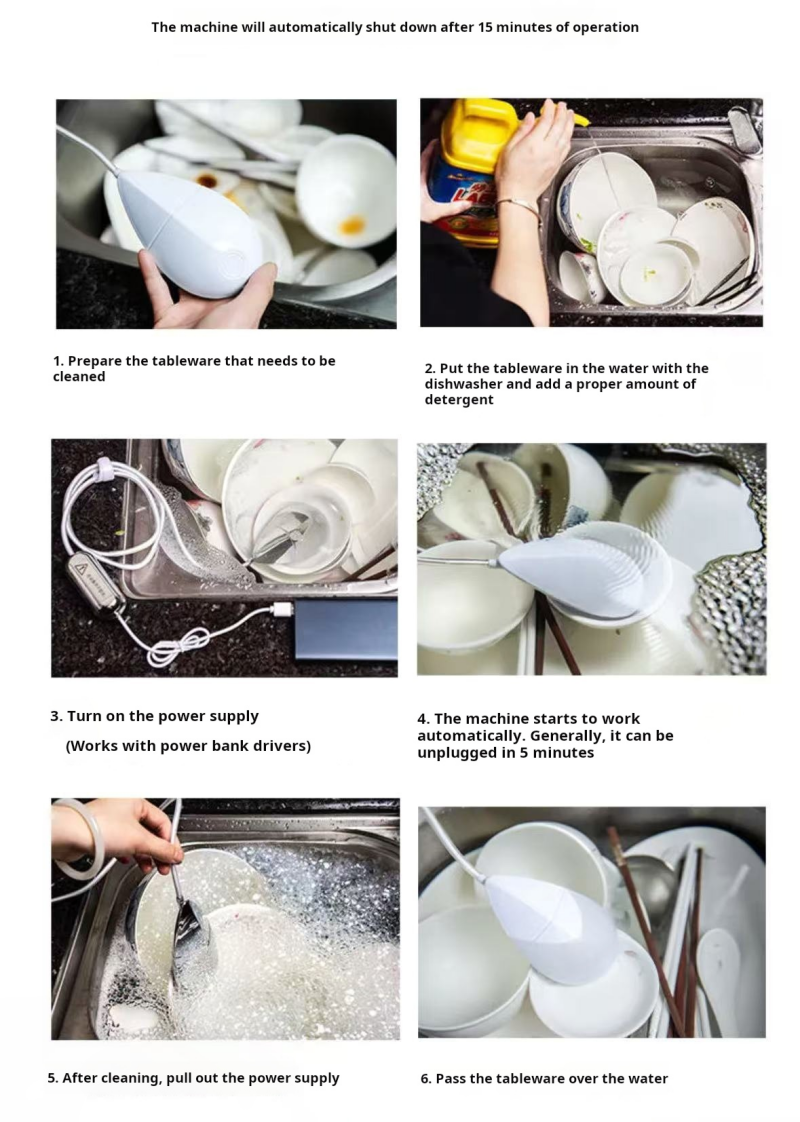 The machine will automatically shut down after 15 minutes of operation

1. Prepare the tableware that needs to be cleaned

2. Put the tableware in the water with the dishwasher and add a proper amount of detergent

3. Turn on the power supply

(Works with power bank drivers)

4. The machine starts to work automatically. Generally, it can be unplugged in 5 minutes

5. After cleaning, pull out the power supply

6. Pass the tableware over the water