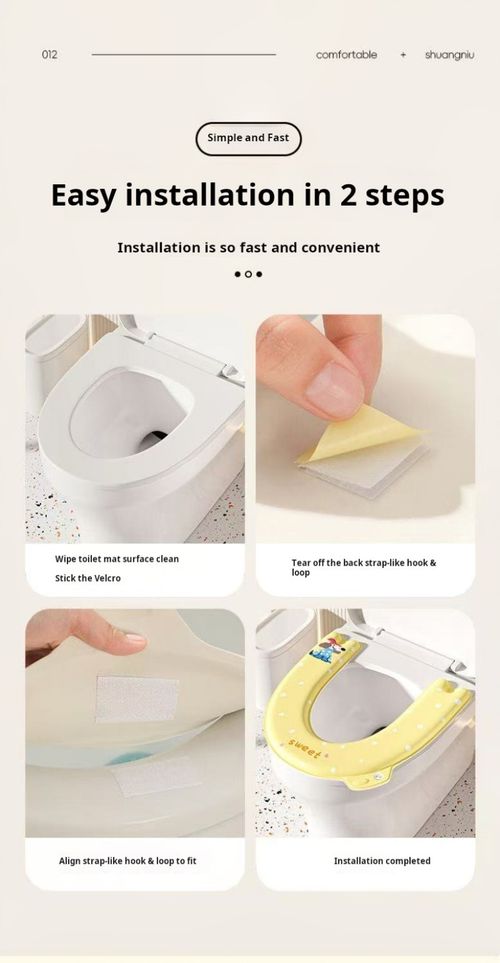 012 comfortable + shuangniu

Simple and Fast

Easy installation in 2 steps

Installation is so fast and convenient

Wipe toilet mat surface clean
Stick the Velcro

Tear off the back strap-like hook & loop

sweet

Align strap-like hook & loop to fit

Installation completed