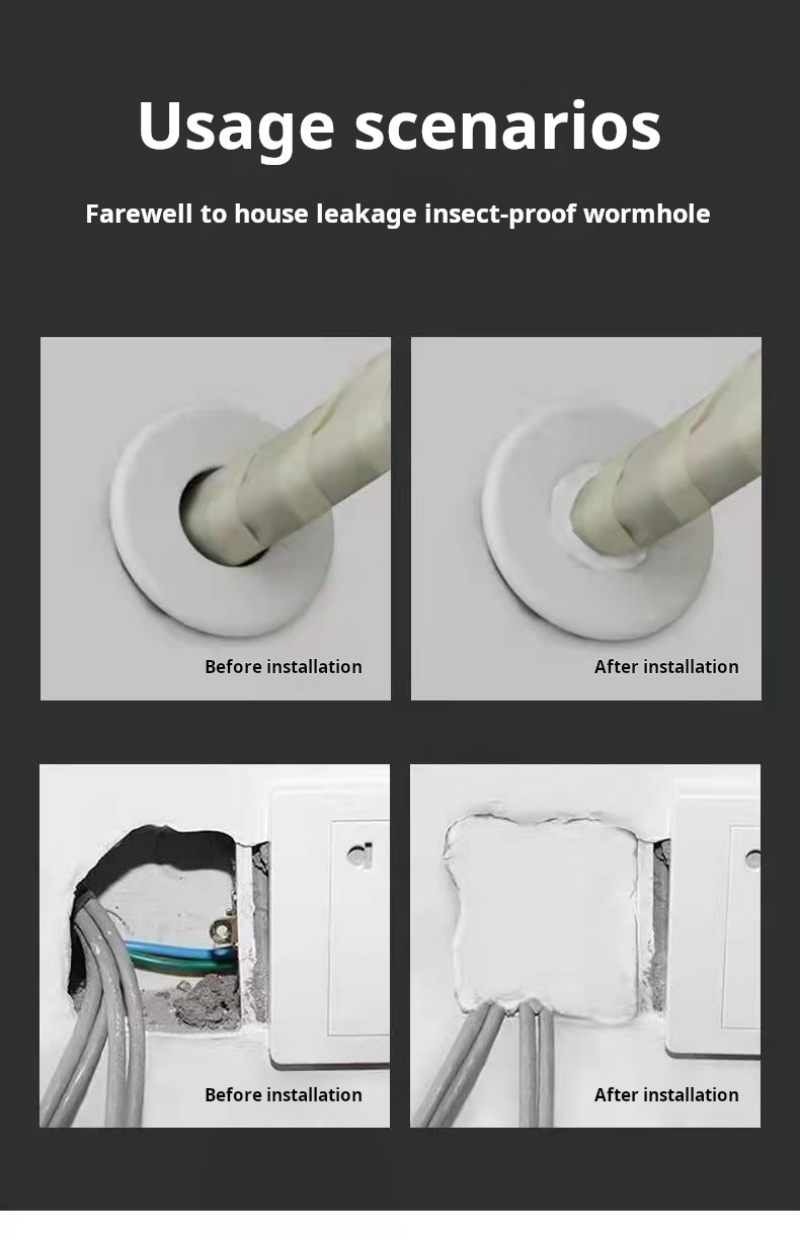 Usage scenarios

Farewell to house leakage insect-proof wormhole

Before installation

After installation

Before installation

After installation